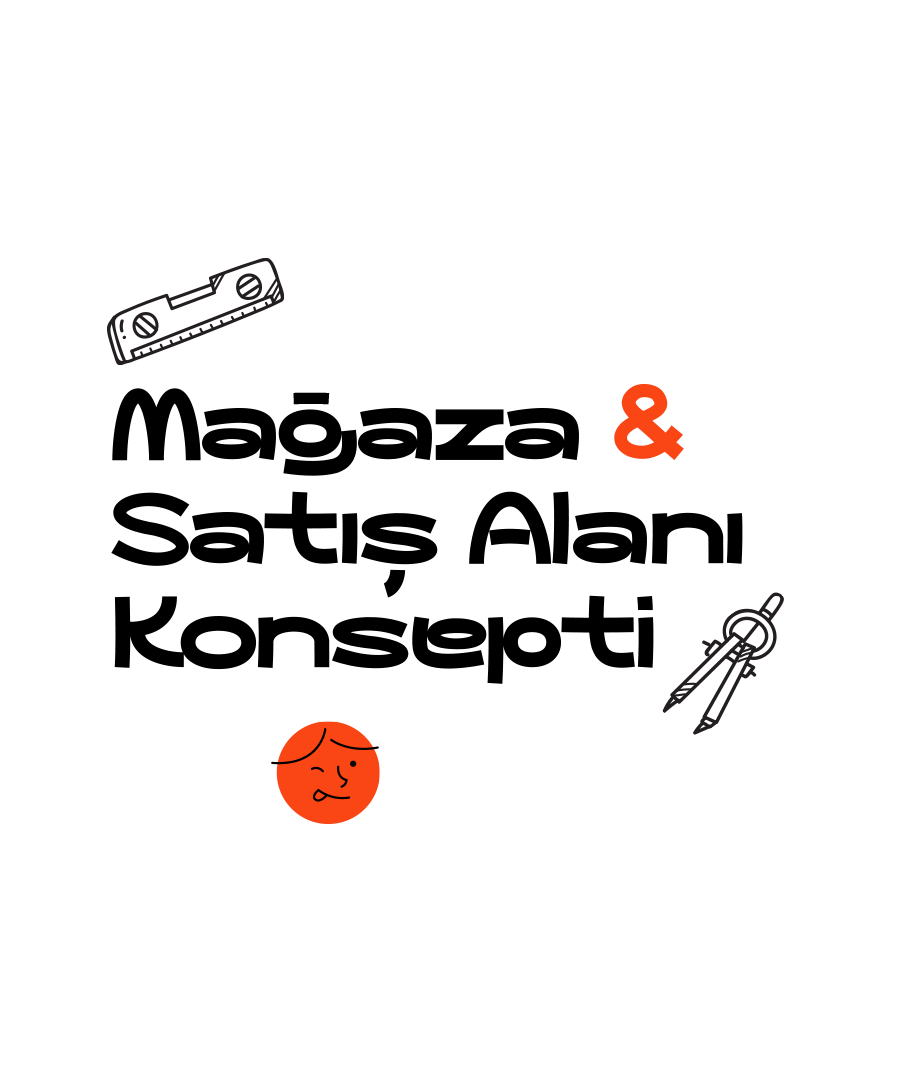 Mağaza &
Satış Alanı
Konsepti